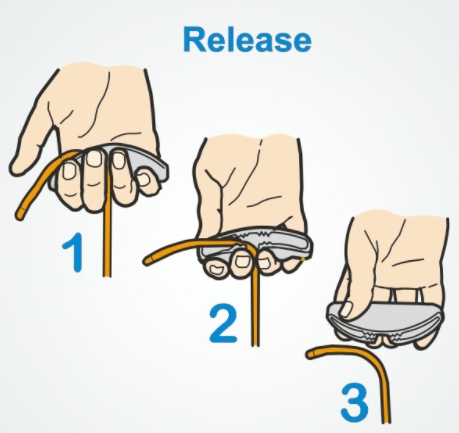 Release

1

2

3