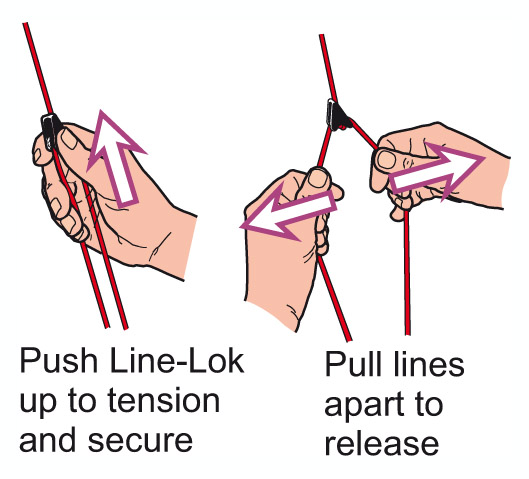 Push Line-Lok up to tension and secure

Pull lines apart to release