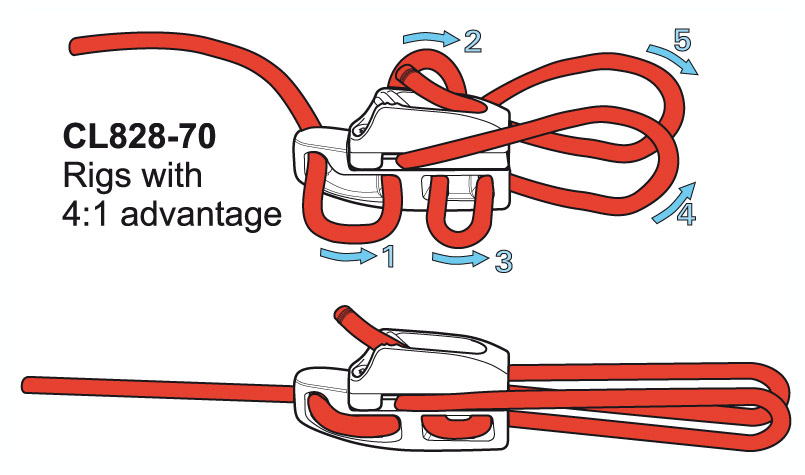 CL828-70
Rigs with
4:1 advantage

2
5
4
1
3