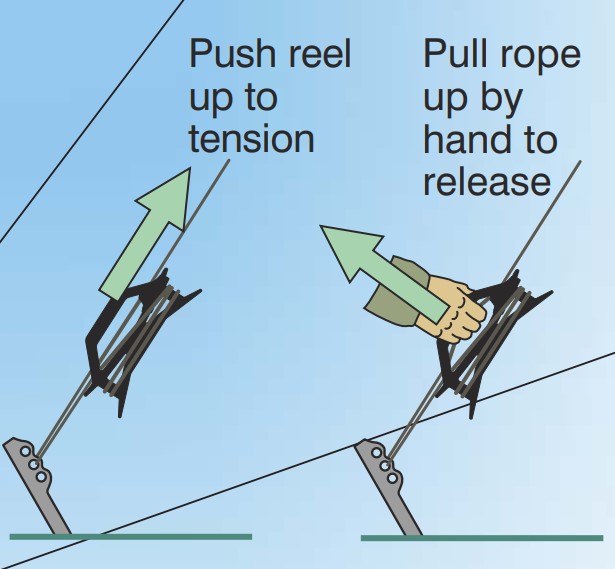 Push reel up to tension

Pull rope up by hand to release