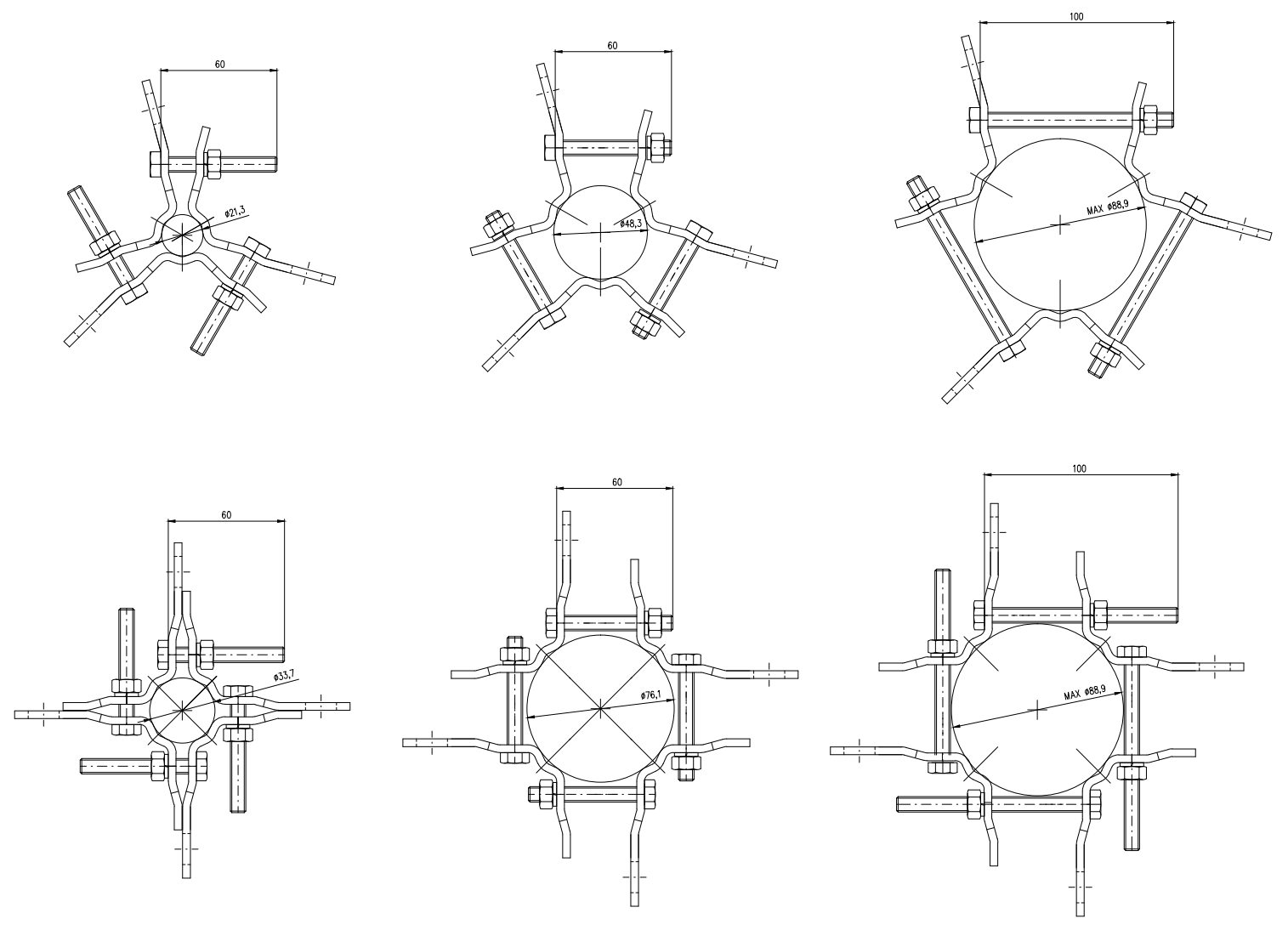 60
ø21,3

60
ø48,3

100
MAX ø88,9

60
ø33,7

60
ø76,1

100
MAX ø88,9