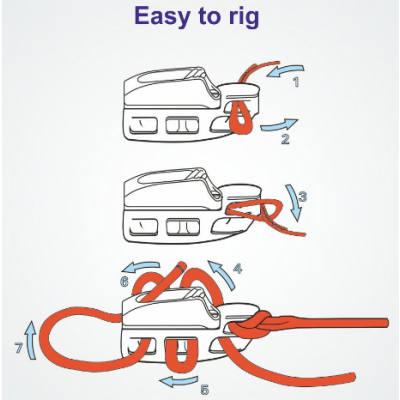 Easy to rig

1

2

3

6

4

7

5